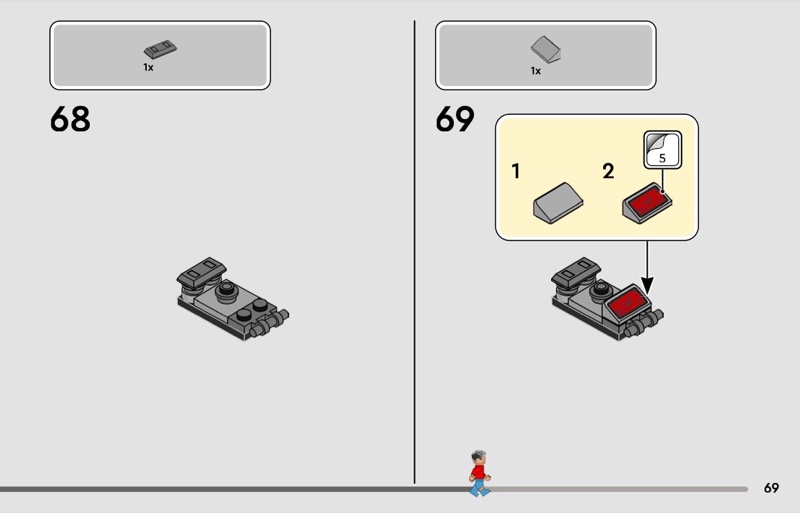 1x

68

1x

69

1

2

5

69