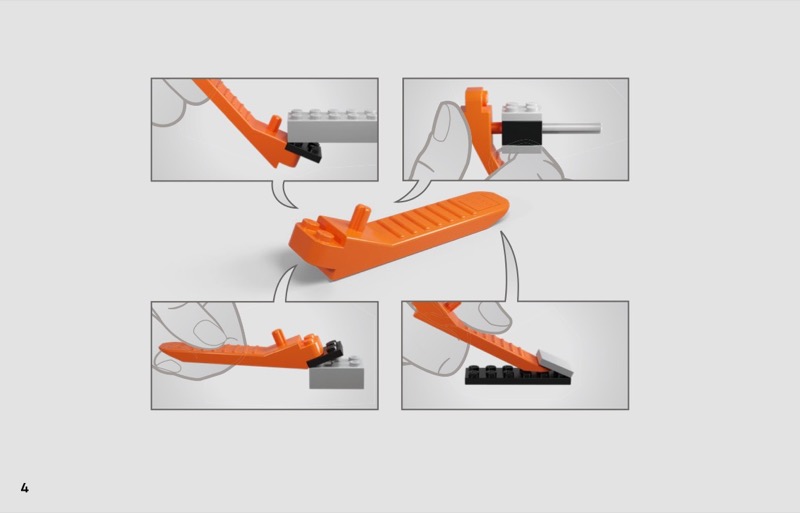 4