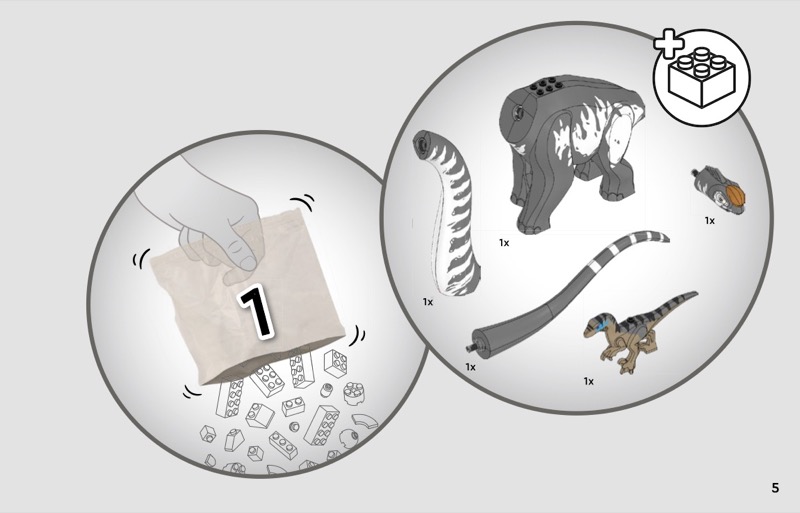 1

1x

1x

1x

1x

1x

5