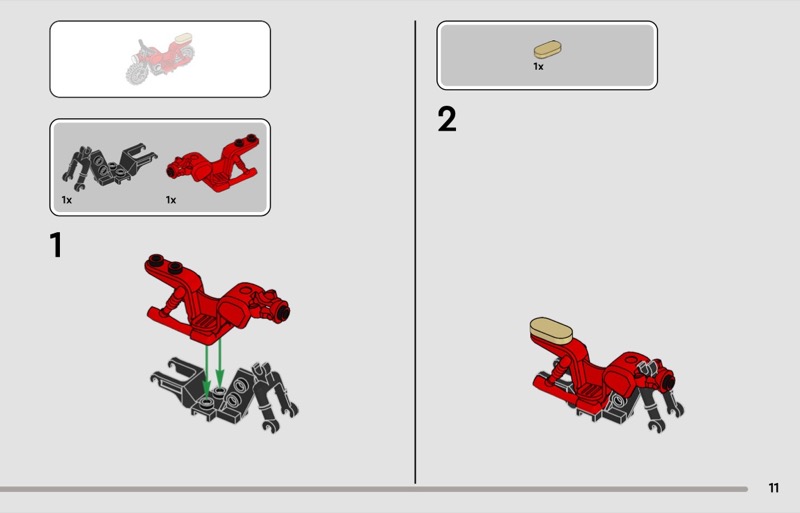 1x

1x

1

1x

2

11