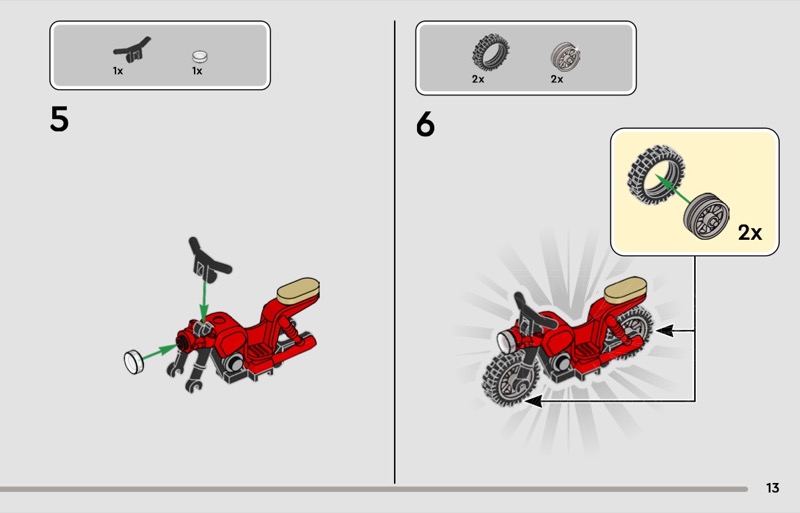 1x 1x

5

2x 2x

6

2x

13