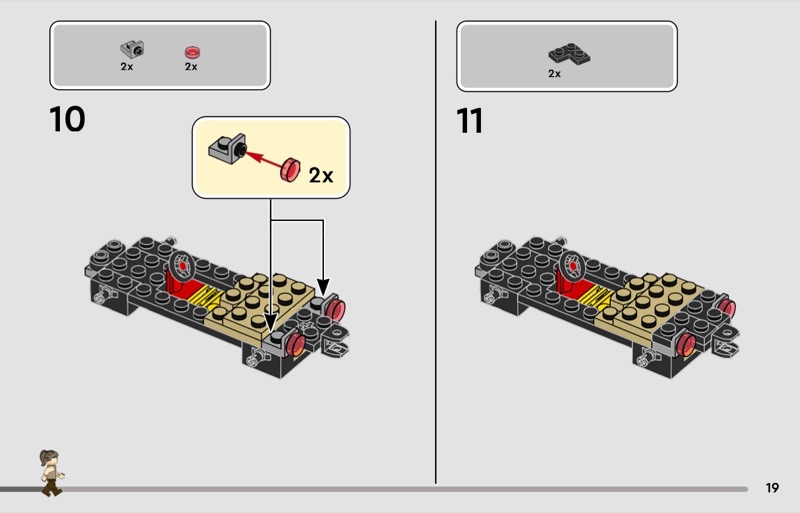 2x 2x

10

2x

2x

11

19