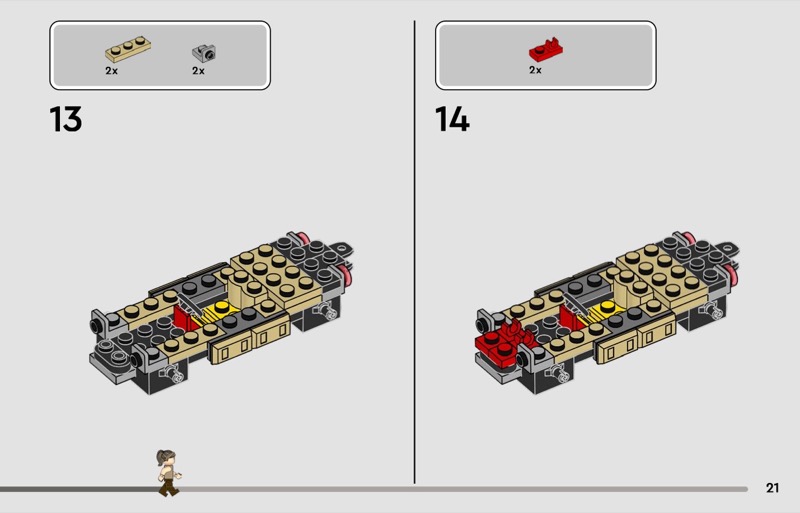 2x 2x

13

2x

14

21