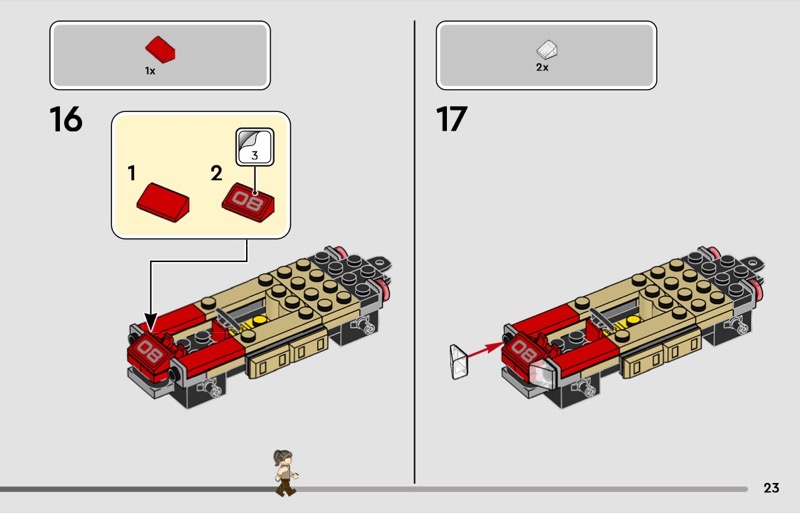 1x

16

1

2

3

08

08

2x

17

08

23