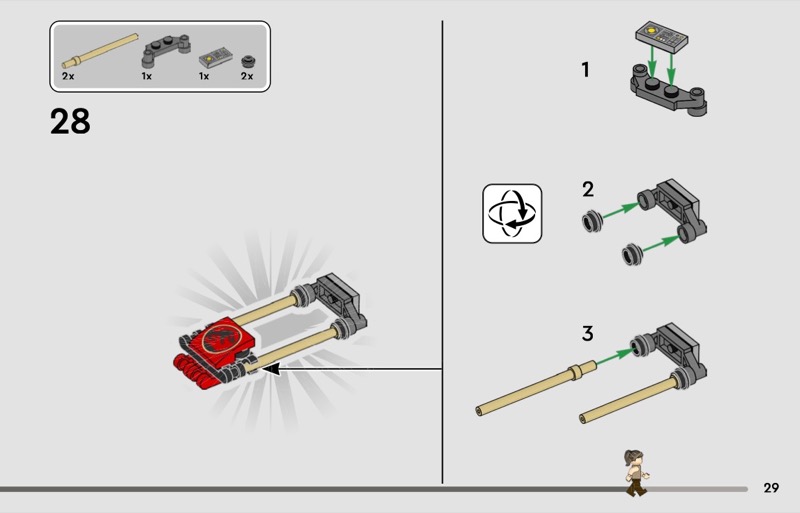 2x 1x 1x 2x

28

1

2

3

29