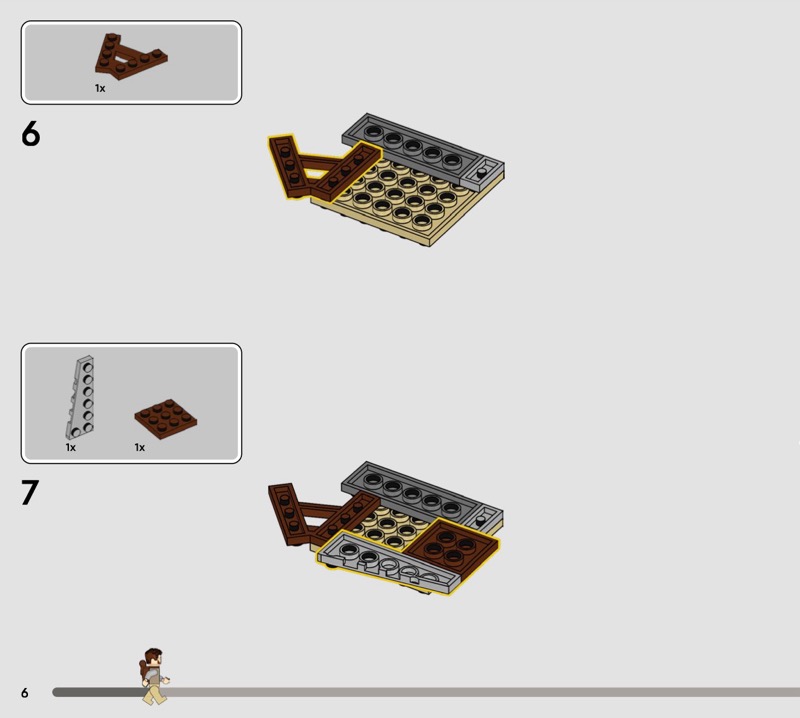 1x

6

1x

1x

7

6