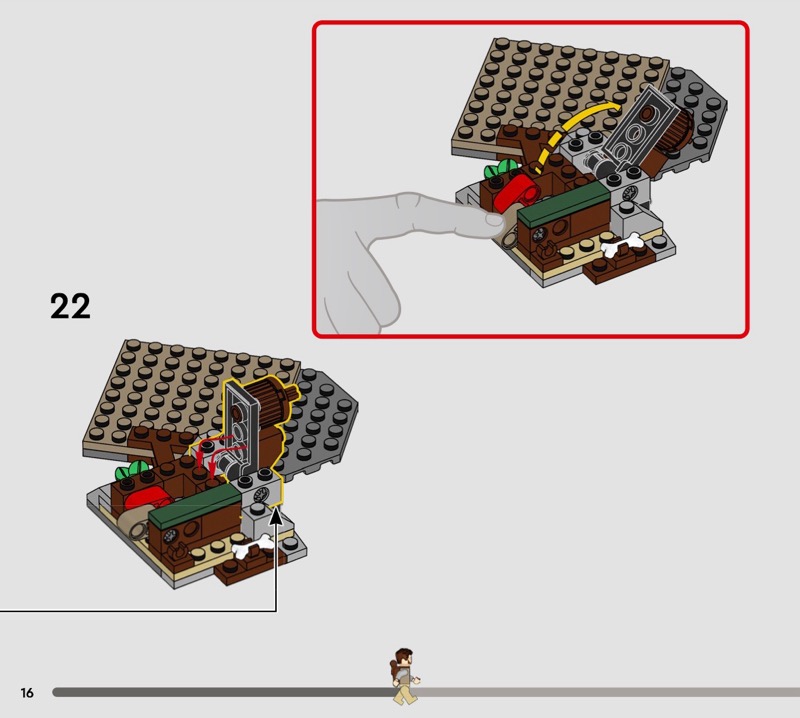 22

16