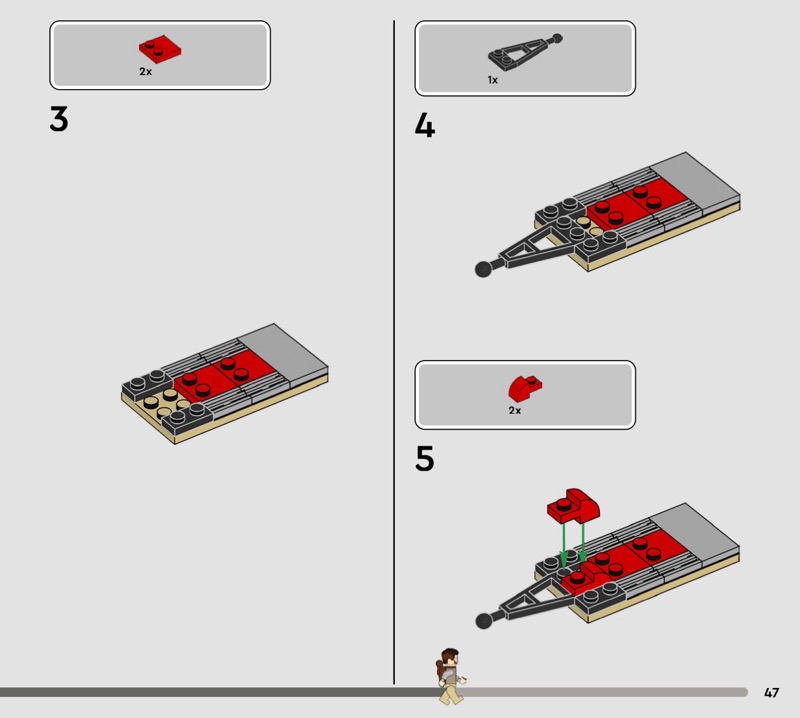 2x

3

1x

4

2x

5

47