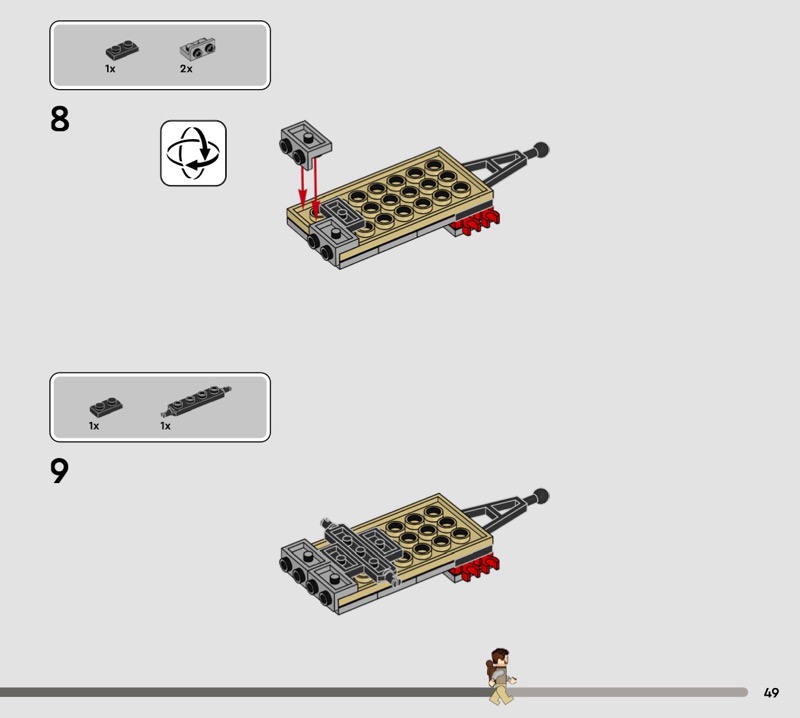 1x 2x

8

1x 1x

9

49