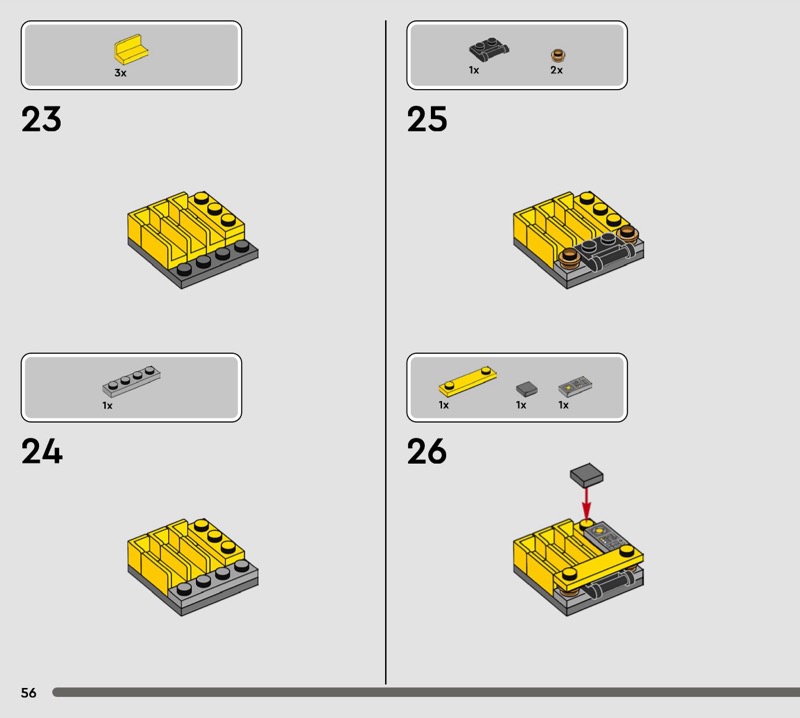 3x

23

1x

24

1x 2x

25

1x 1x 1x

26

56