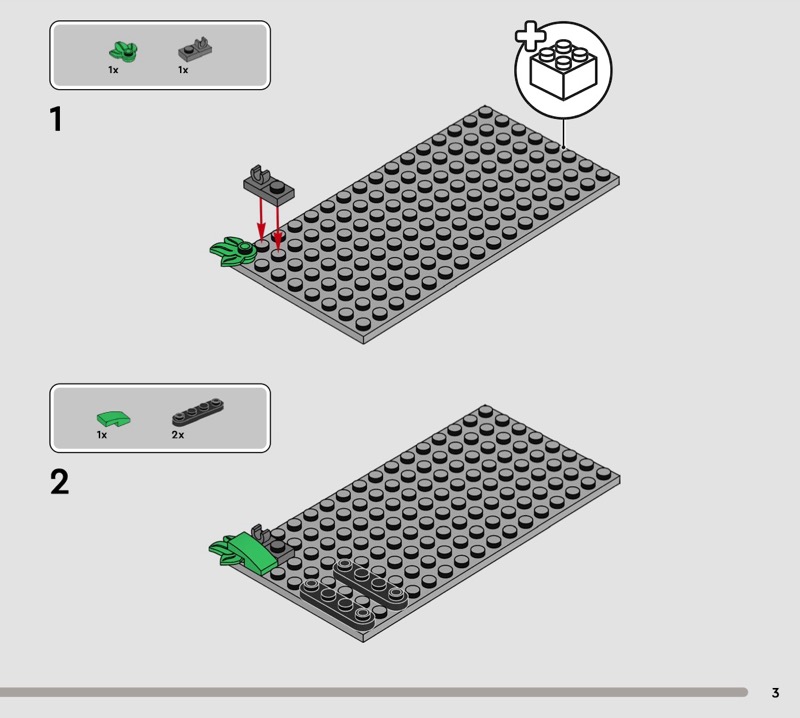 1x 1x

1

1x 2x

2

3