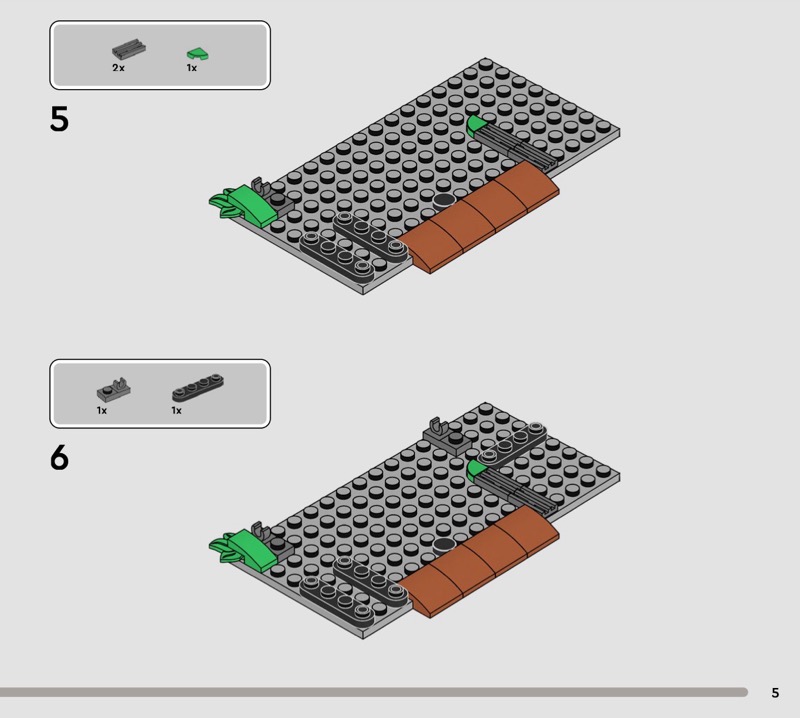 2x 1x

5

1x 1x

6

5