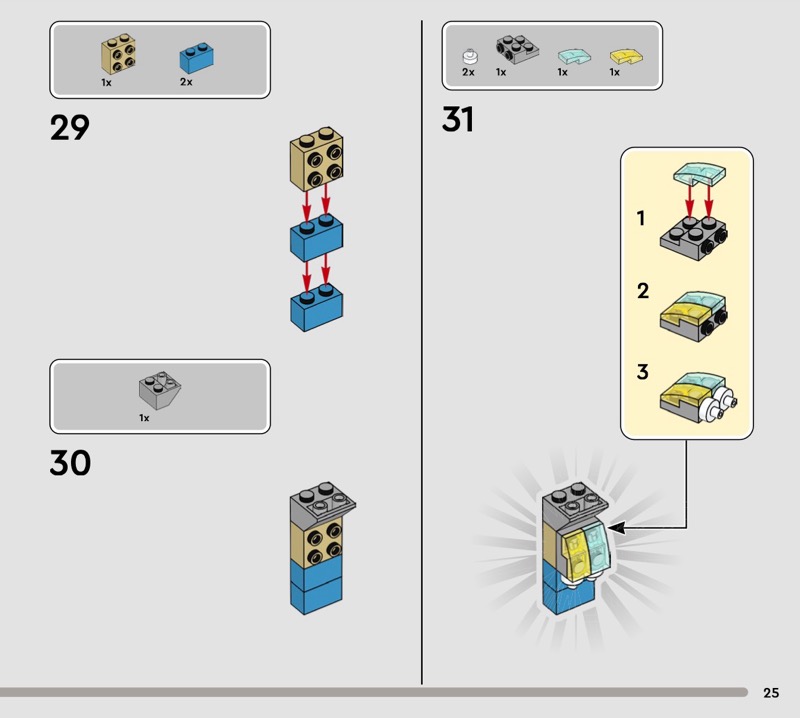 1x 2x

29

1x

30

2x 1x 1x 1x

31

1

2

3

25