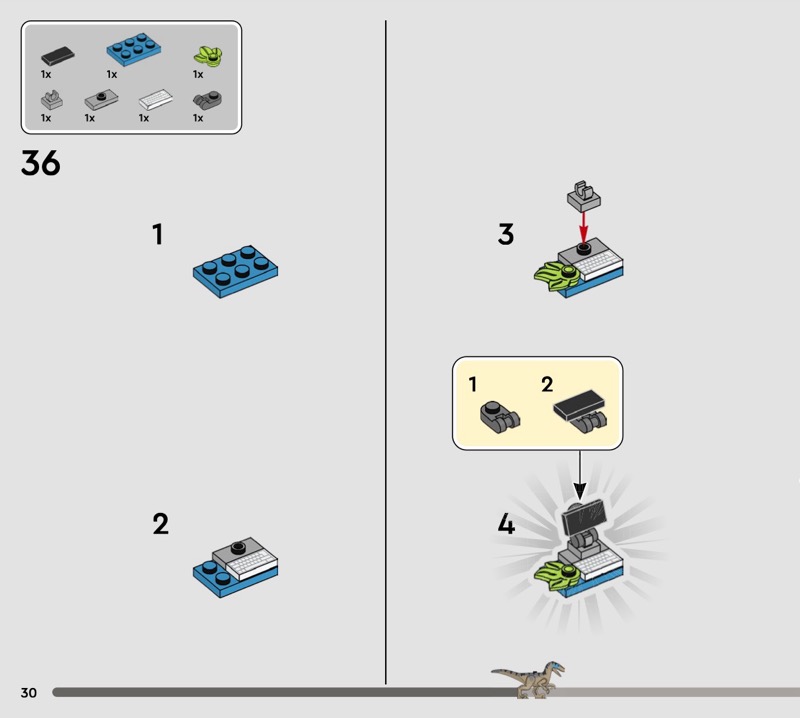 1x
1x
1x
1x
1x
1x
1x

36

1

2

3

1
2

4

30