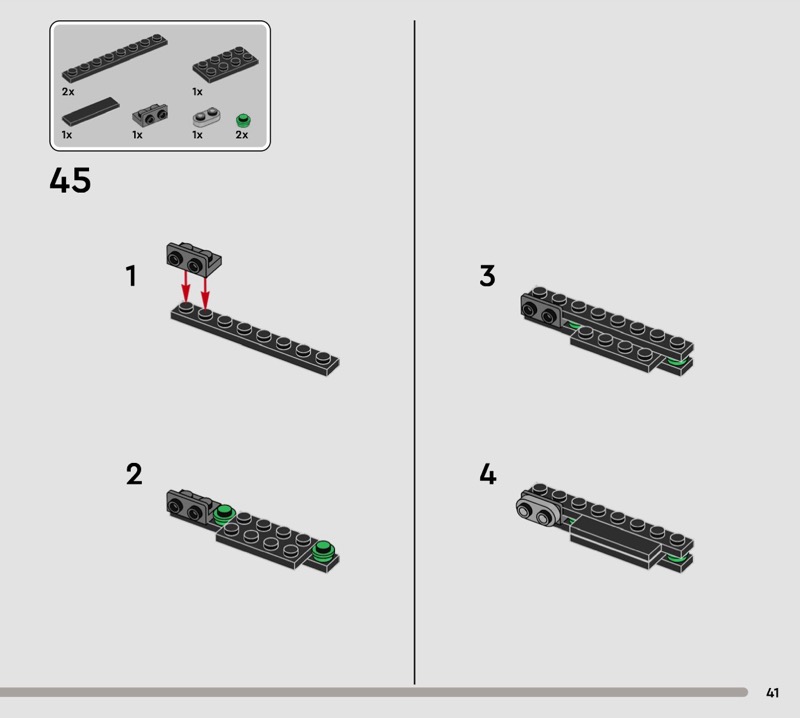 2x
1x
1x
1x
1x
2x

45

1

2

3

4

41