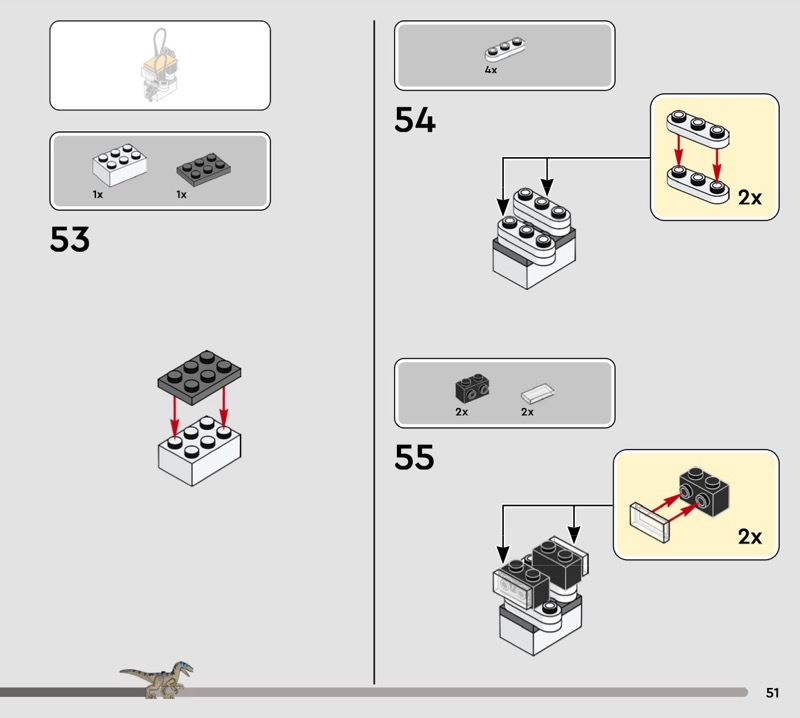 1x
1x

53

4x

54

2x

2x
2x

55

2x

51