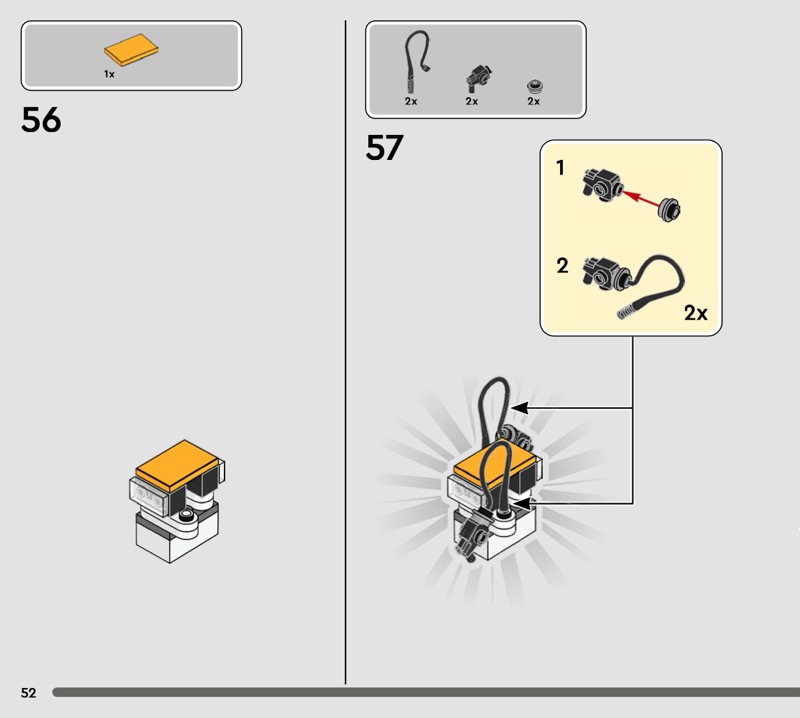 1x

56

2x 2x 2x

57

1

2

2x

52