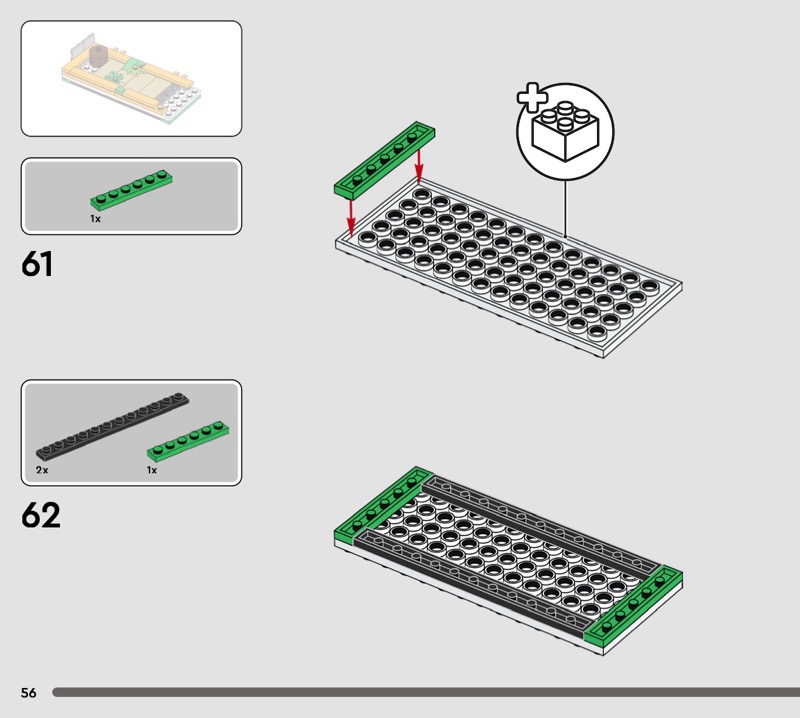 1x

61

2x

1x

62

56