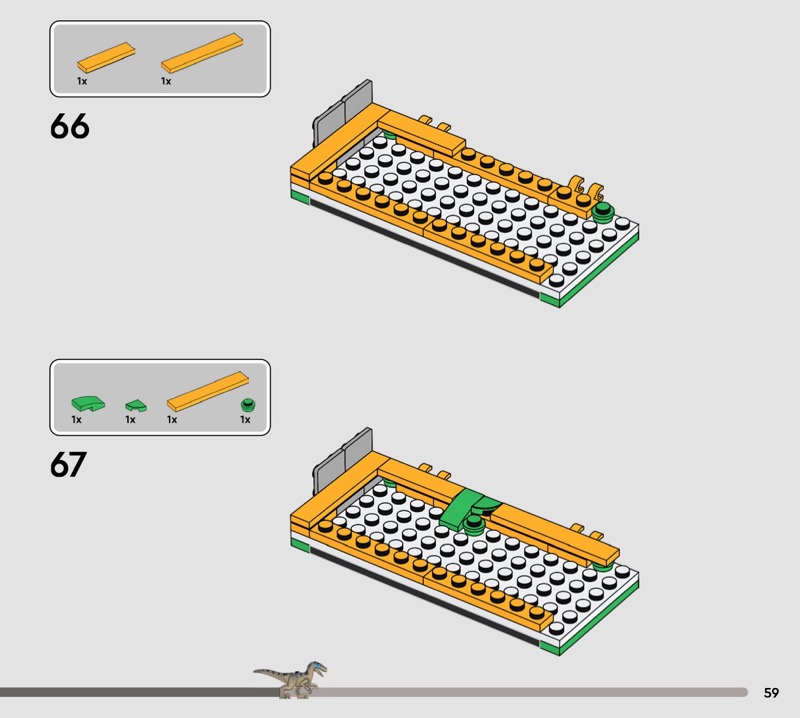 1x 1x

66

1x 1x 1x 1x

67

59