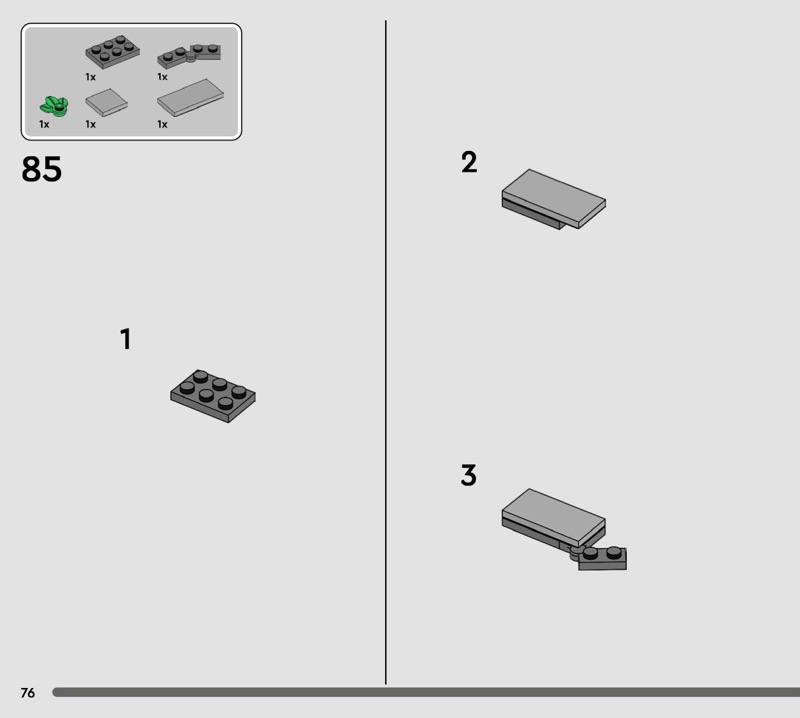 1x
1x
1x
1x
1x

85

1

2

3

76