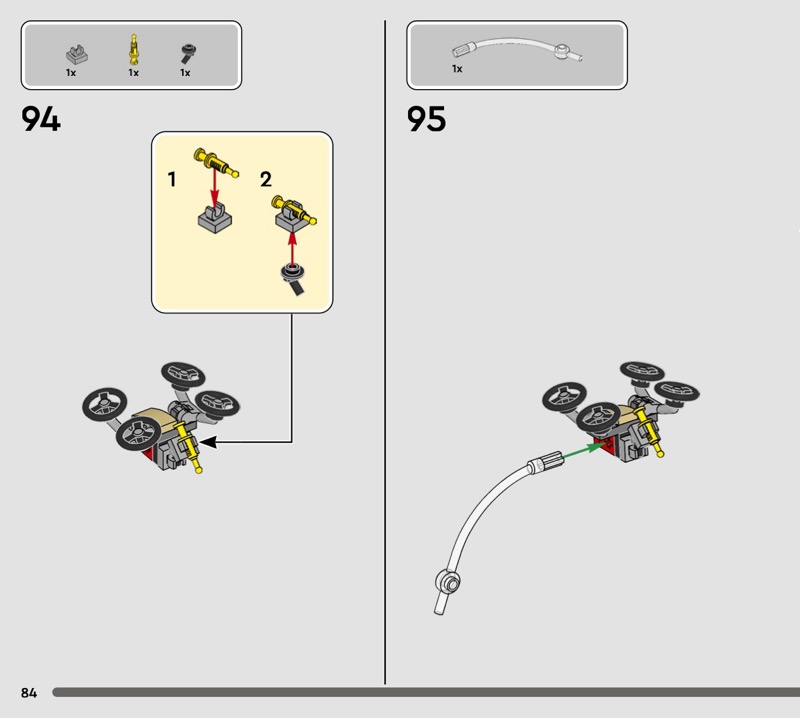 1x 1x 1x

94

1

2

1x

95

84