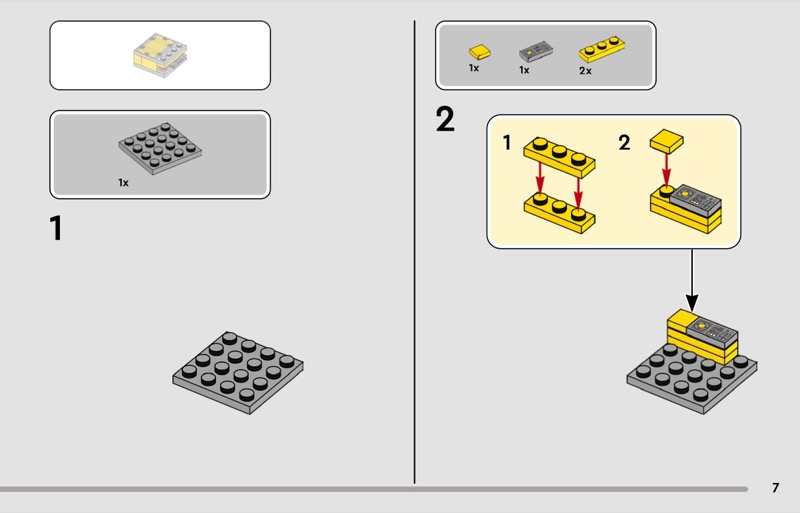 1x

1

1x 1x 2x

2

1

2

7