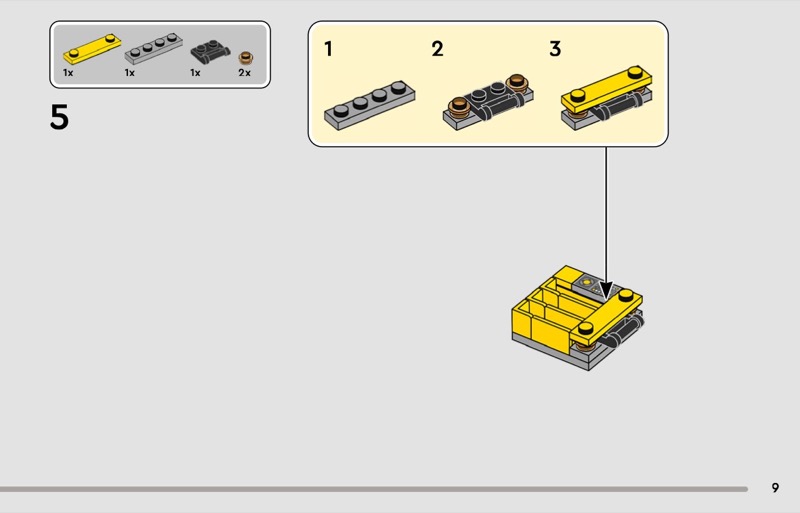 1x 1x 1x 2x

5

1 2 3

9