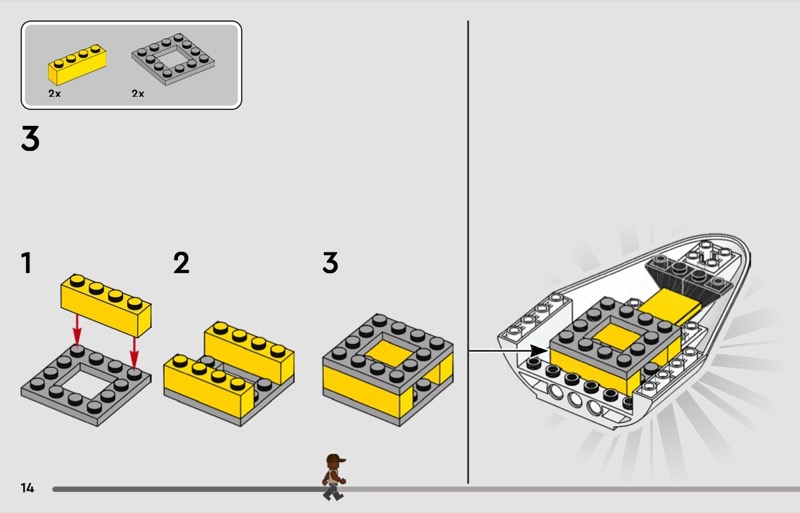 2x
2x

3

1

2

3

14