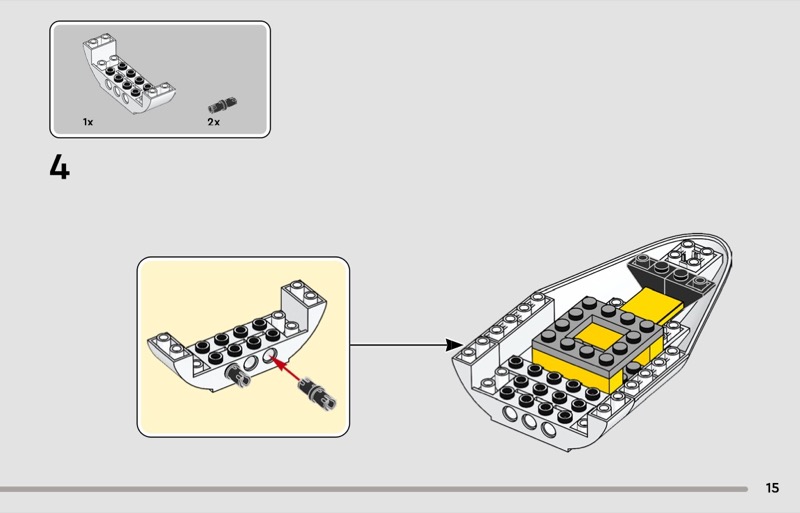 1x
2x

4

15