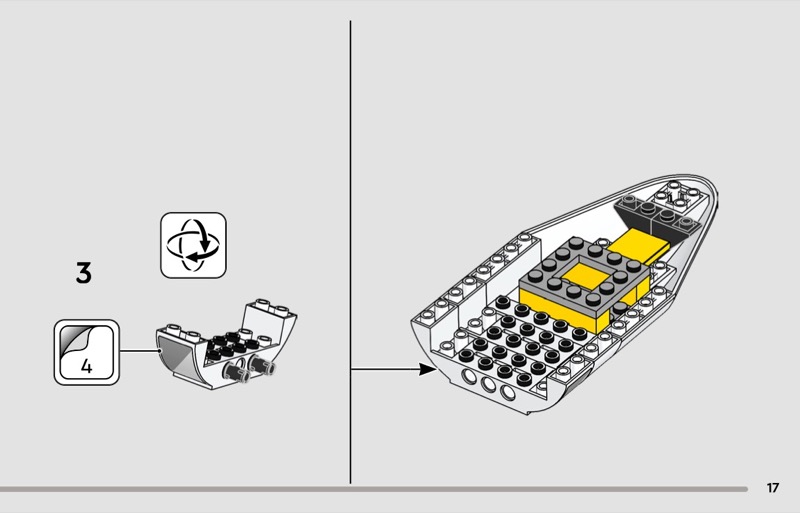 3

4

17