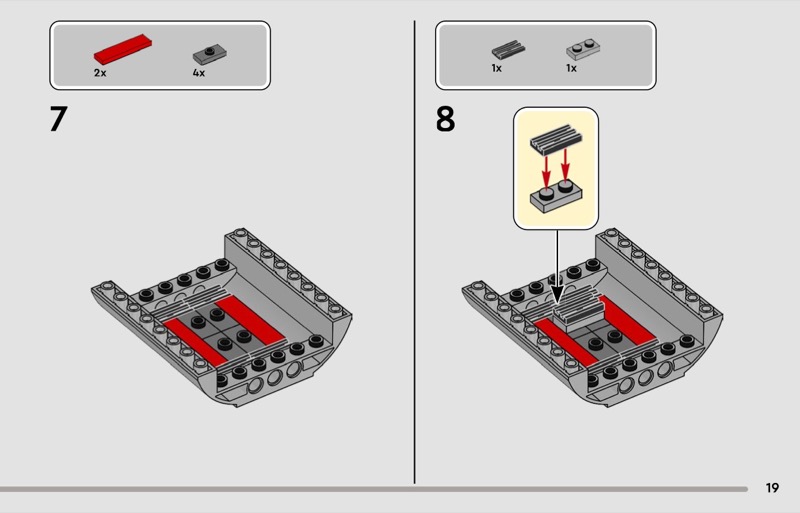 2x 4x

7

1x 1x

8

19