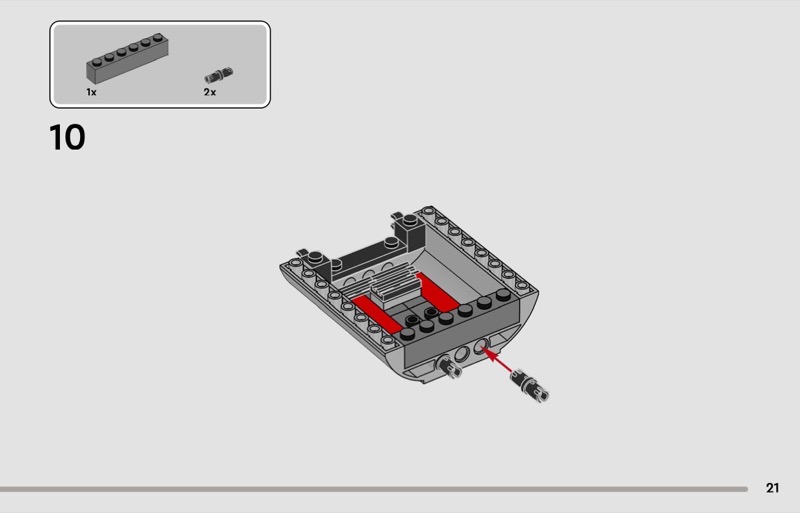 1x
2x

10

21