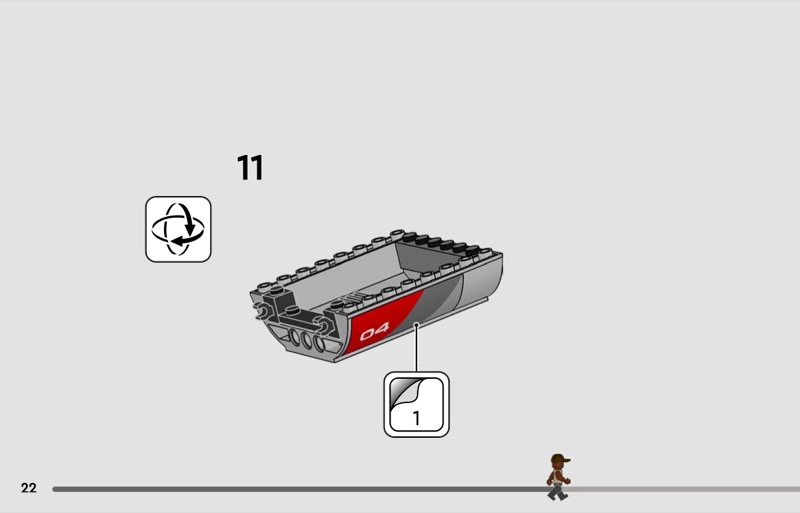 11

04

1

22