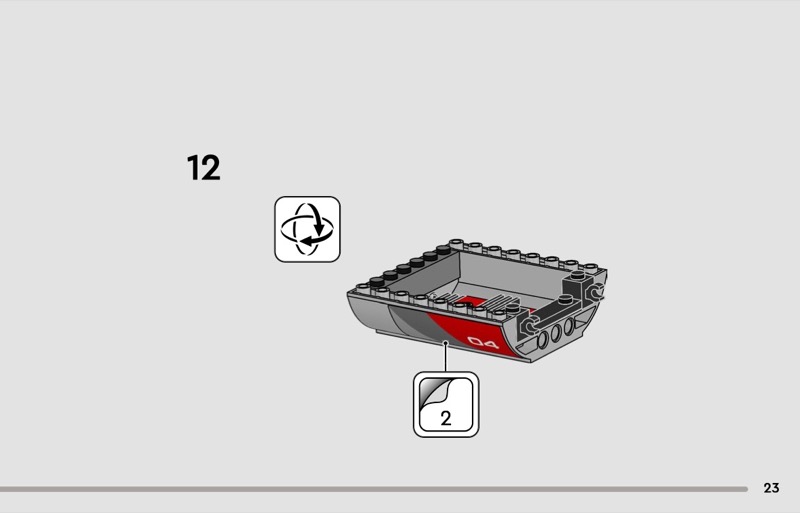 12

04

2

23