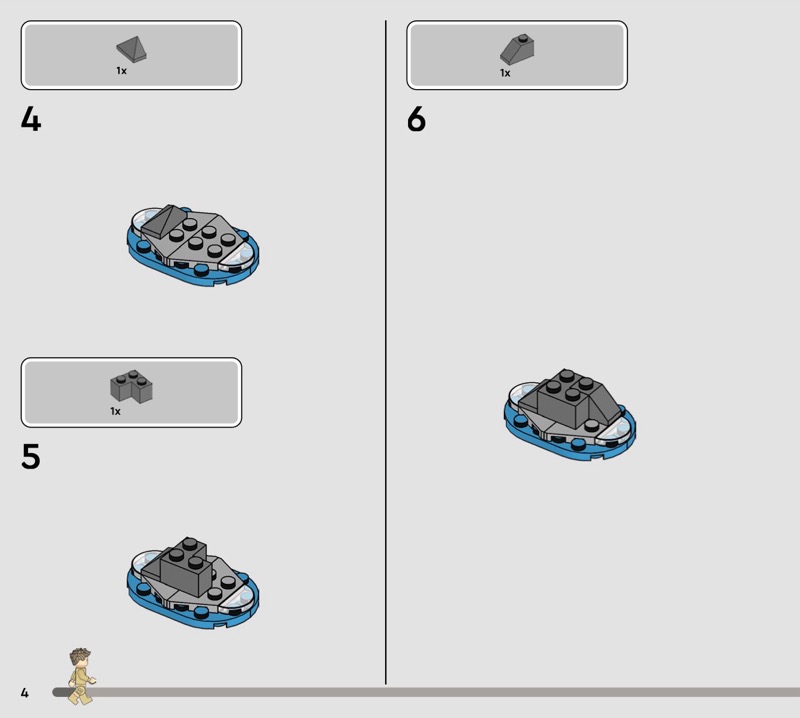 1x

4

1x

5

1x

6

4