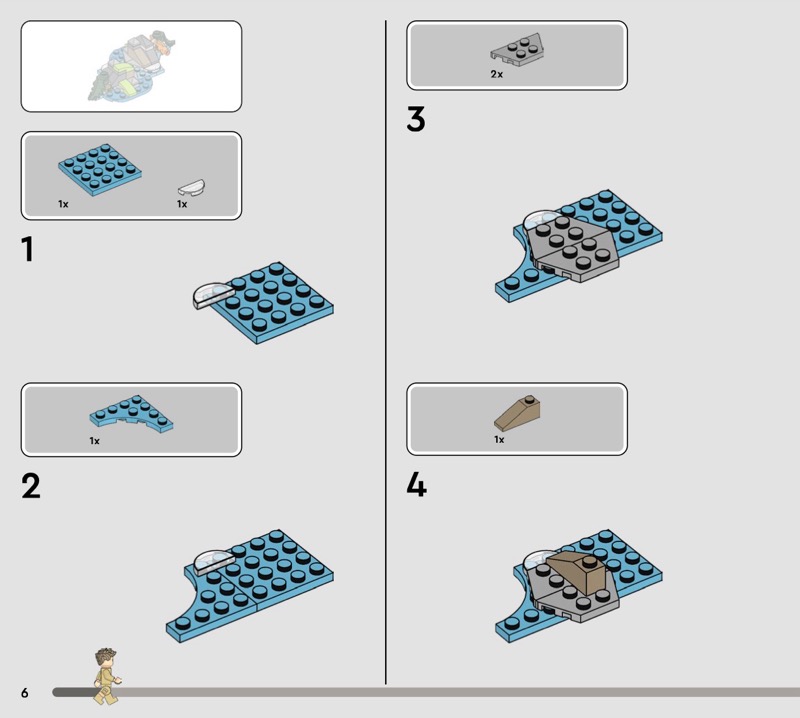 1x
1x

1

1x

2

2x

3

1x

4

6