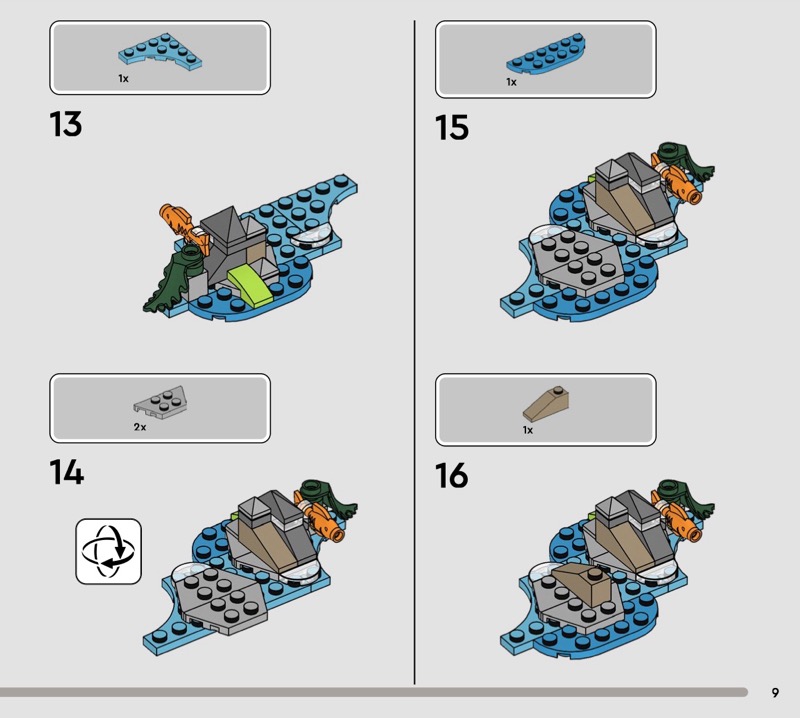 1x

13

2x

14

1x

15

1x

16

9