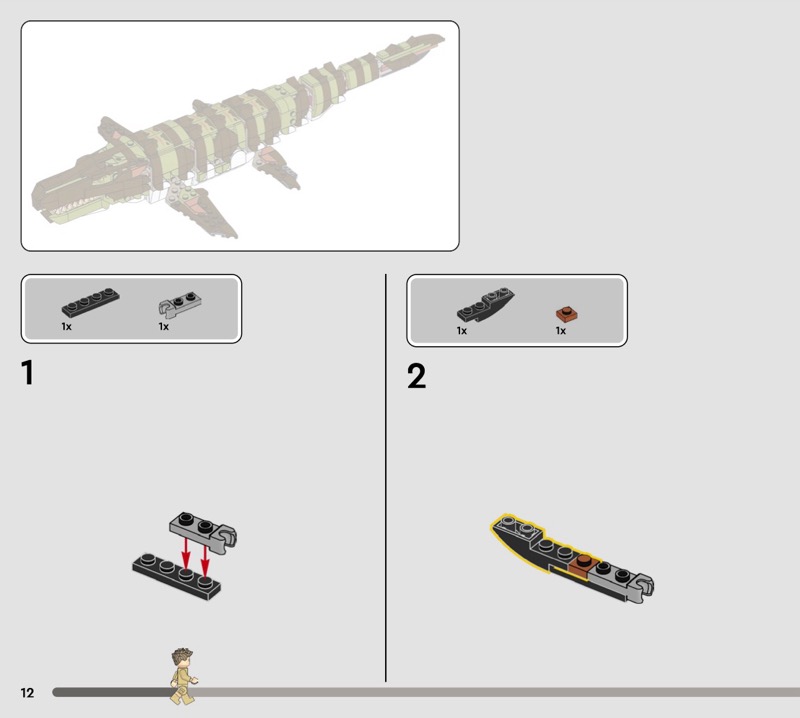 1x

1x

1

1x

1x

2

12