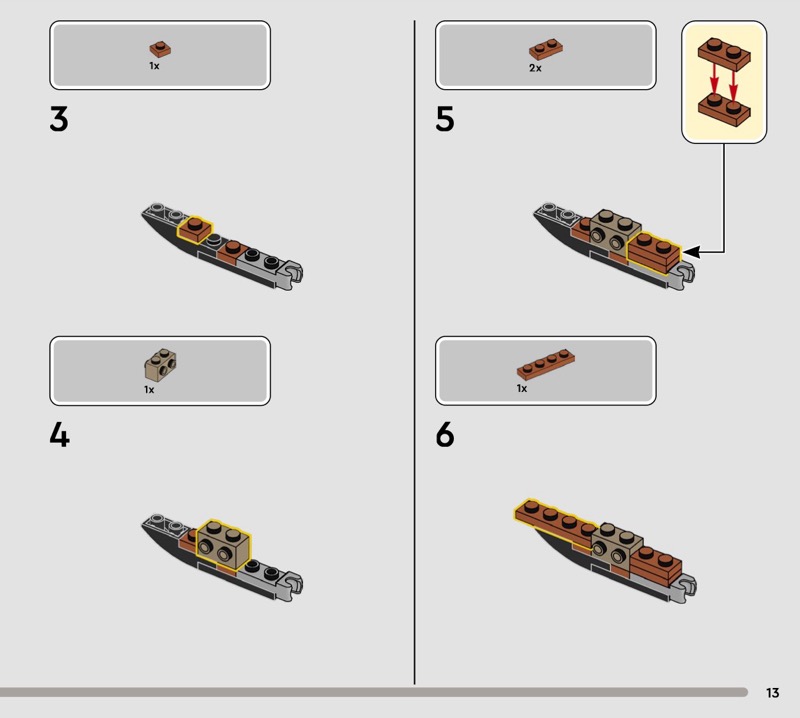 1x

3

1x

4

2x

5

1x

6

13