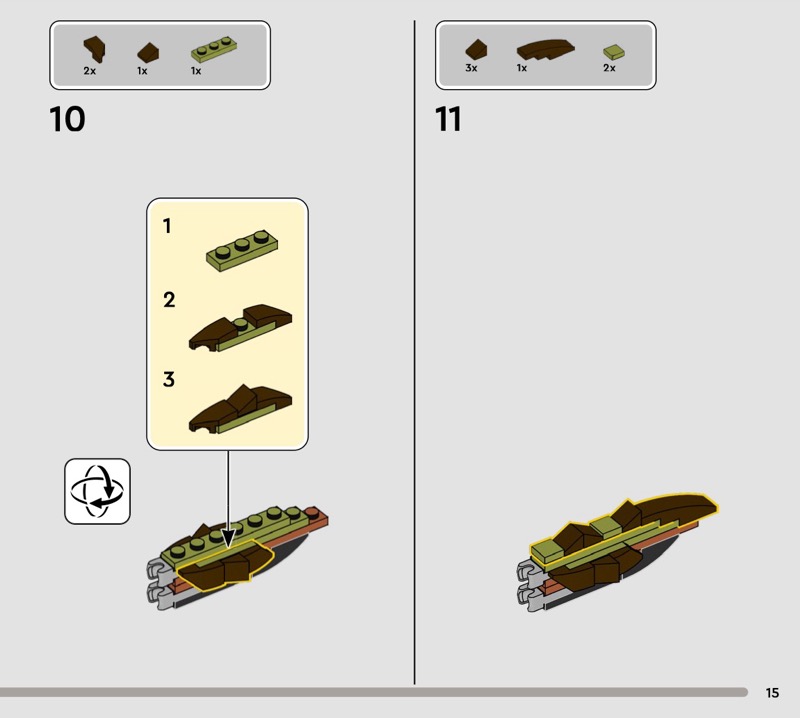 2x 1x 1x

10

1

2

3

3x 1x 2x

11

15