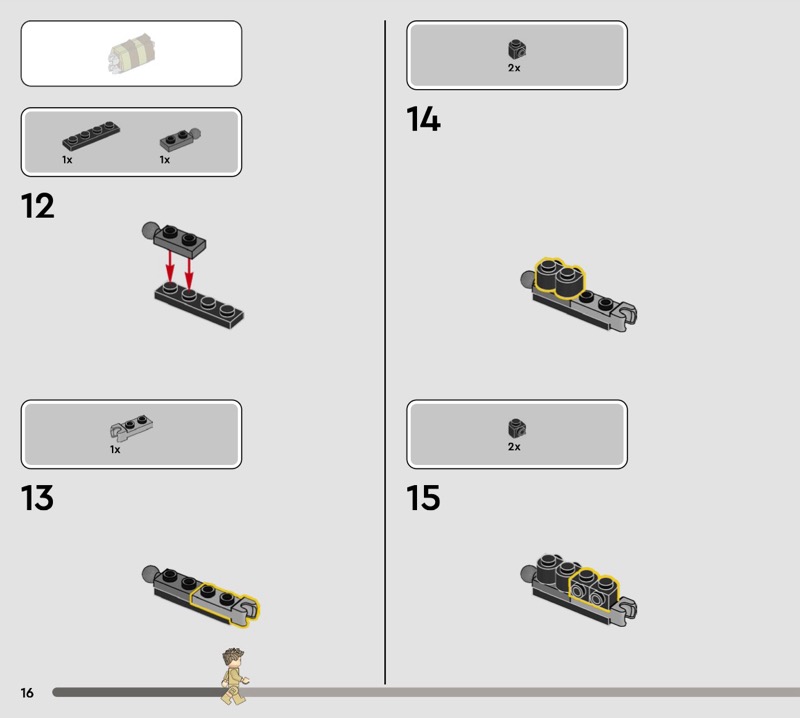 1x

1x

12

1x

13

2x

14

2x

15

16