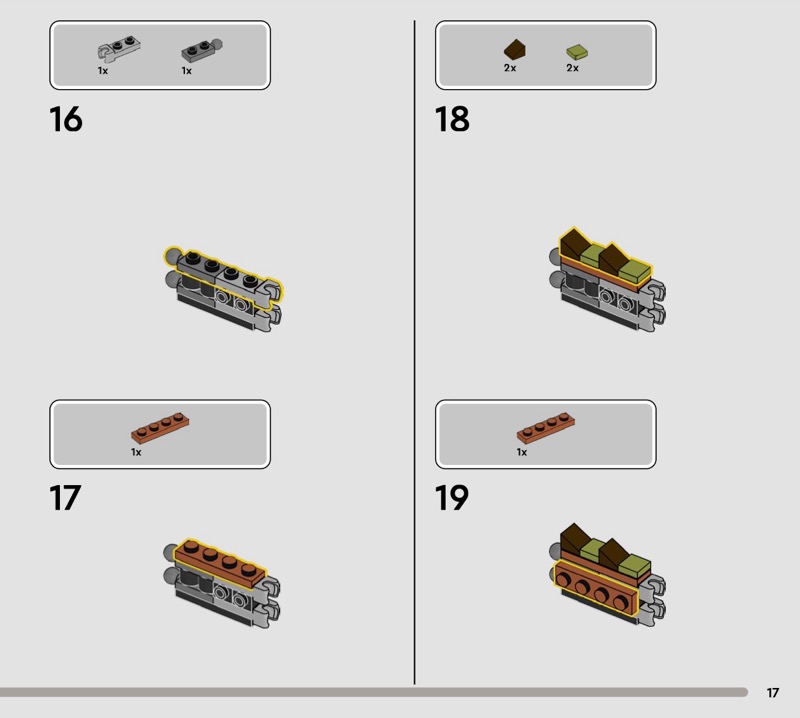 1x 1x

16

1x

17

2x 2x

18

1x

19

17