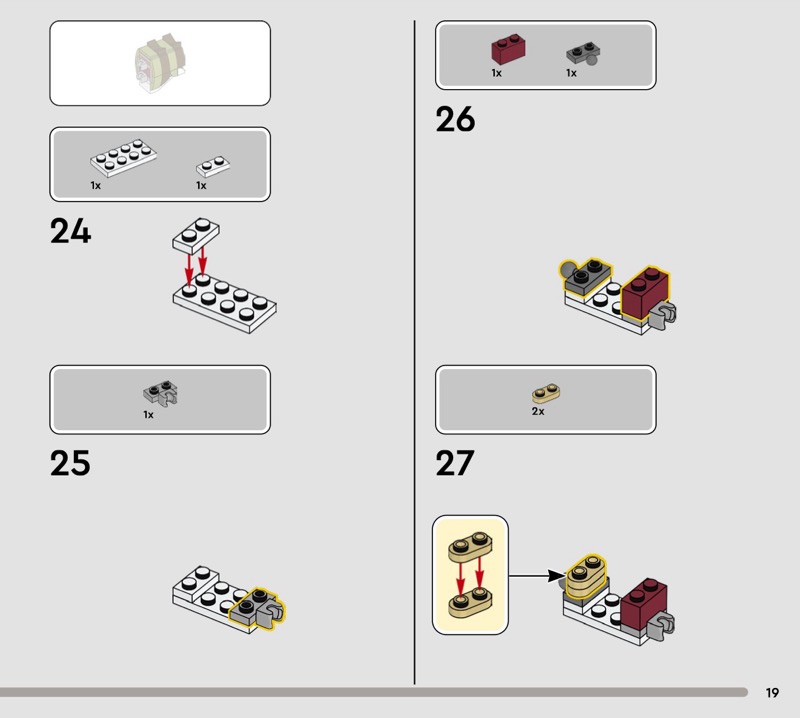 1x 1x

24

1x

25

1x 1x

26

2x

27

19