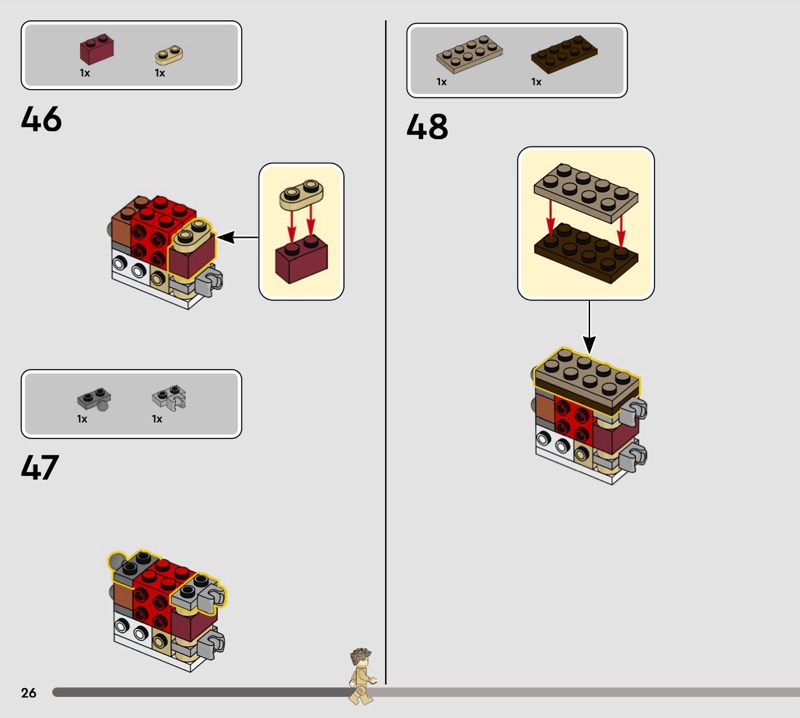 1x 1x

46

1x 1x

47

1x 1x

48

26