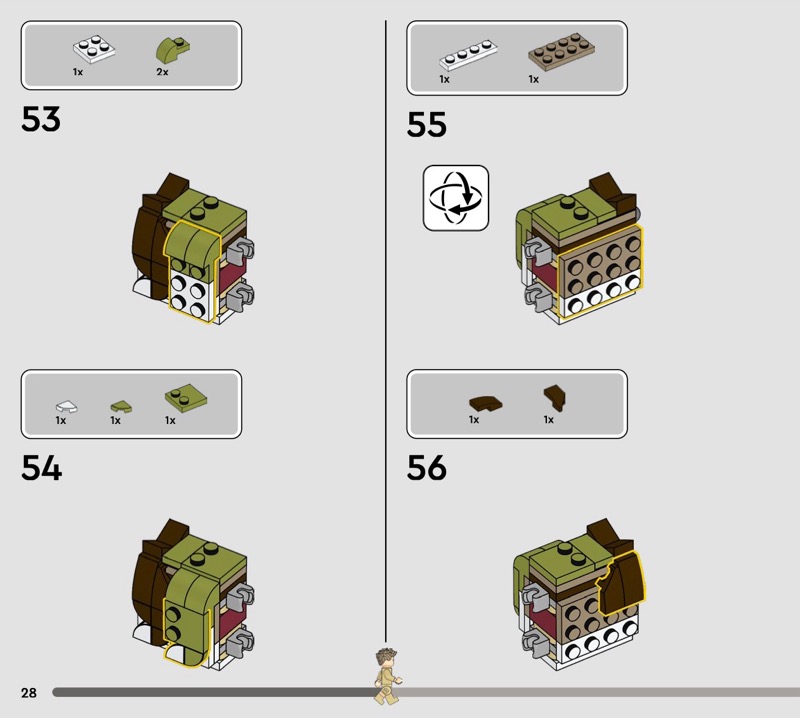 1x 2x

53

1x 1x 1x

54

1x 1x

55

1x 1x

56

28