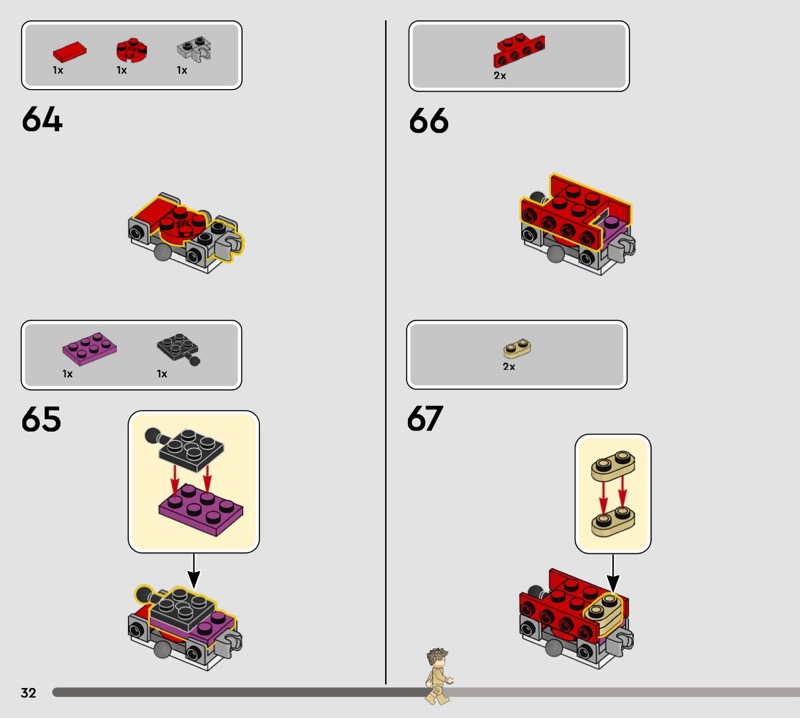 1x 1x 1x

64

1x 1x

65

2x

66

2x

67

32