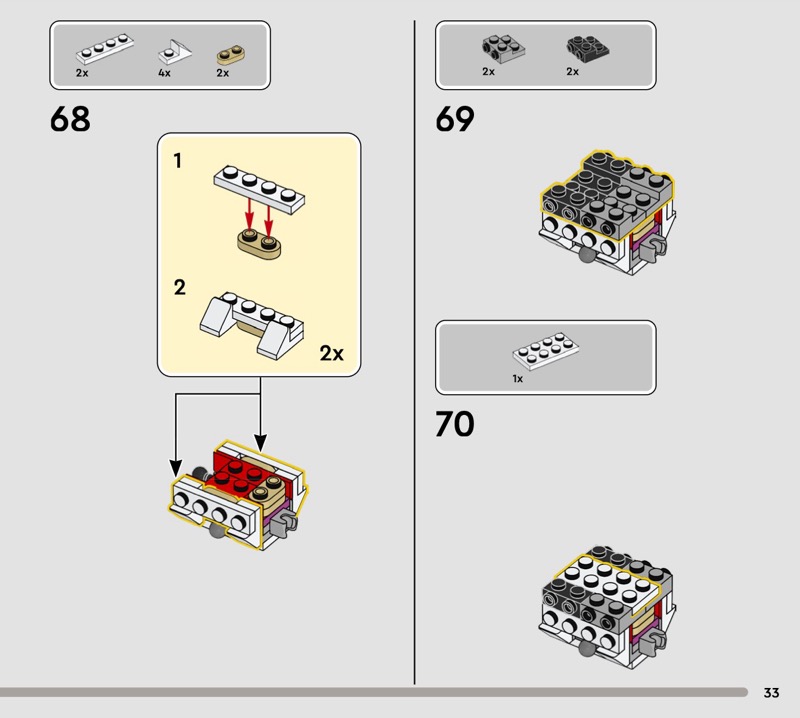 2x 4x 2x

68

1

2

2x

2x 2x

69

1x

70

33