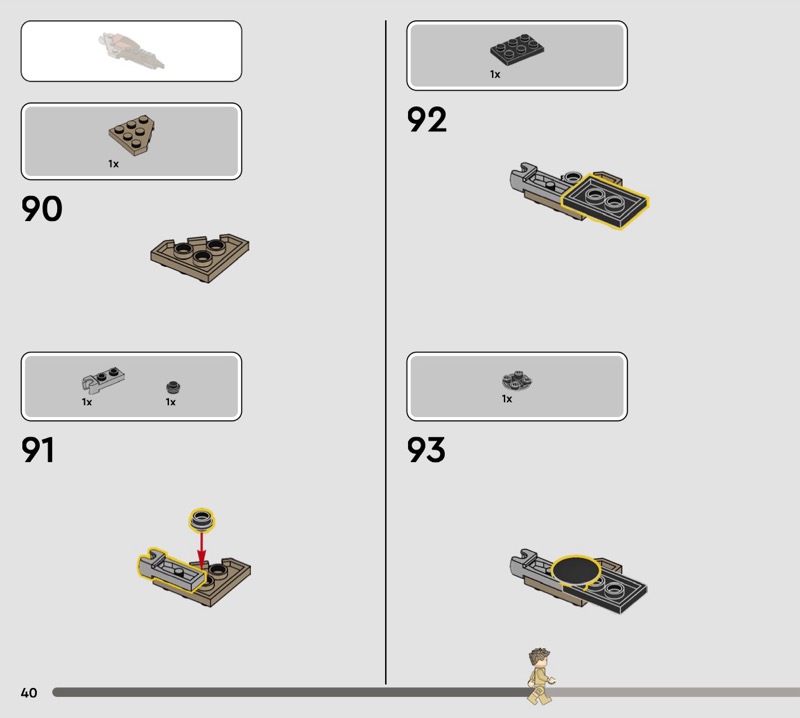 1x

90

1x

1x

91

1x

92

1x

93

40