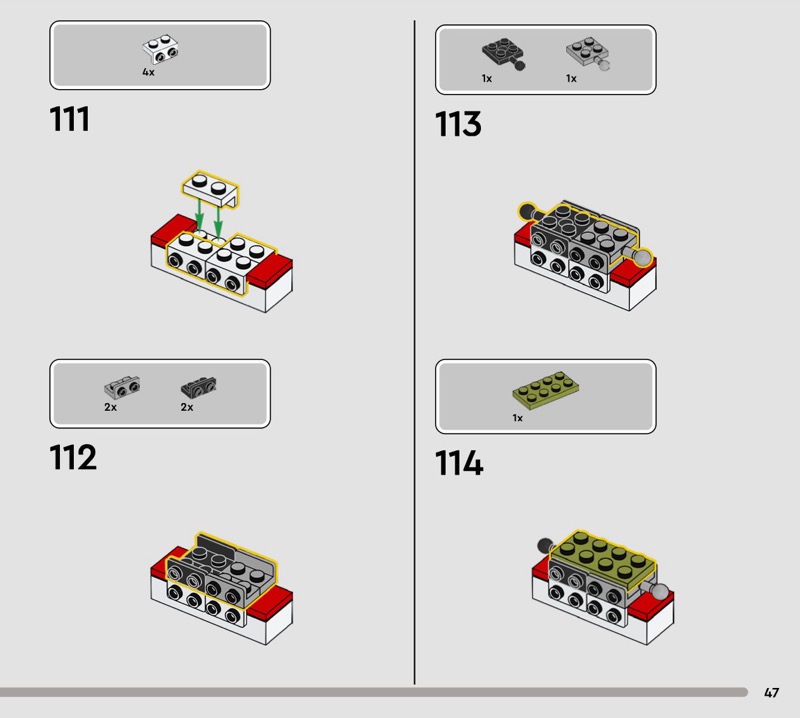 4x

111

2x 2x

112

1x 1x

113

1x

114

47