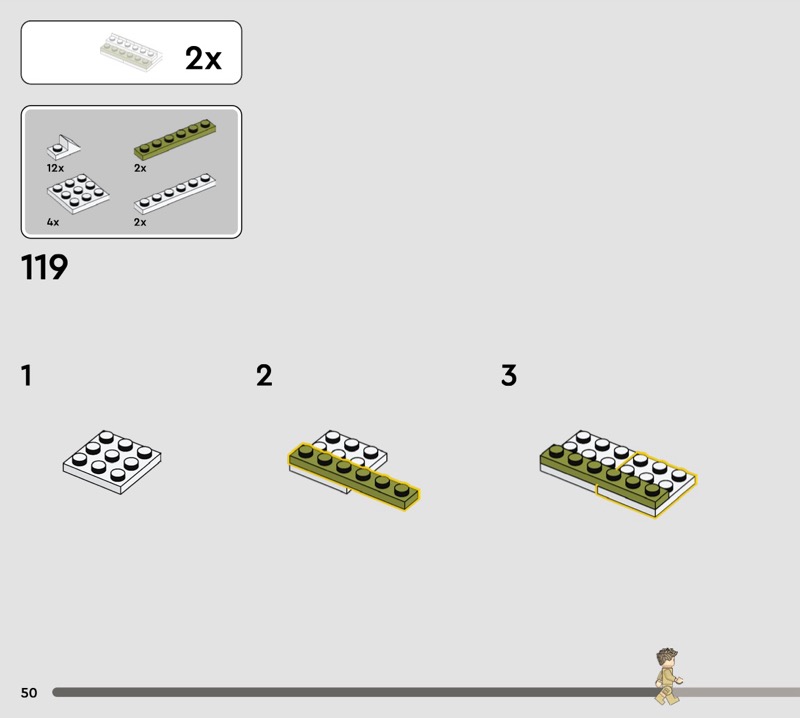 2x

12x
2x
4x
2x

119

1

2

3

50